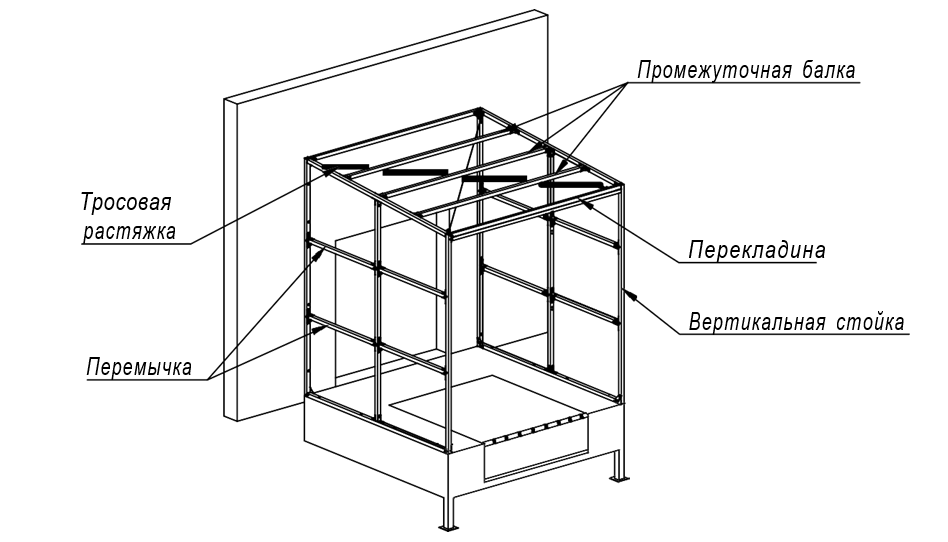 Промежуточная балка

Тросовая растяжка

Перекладина

Вертикальная стойка

Перемычка