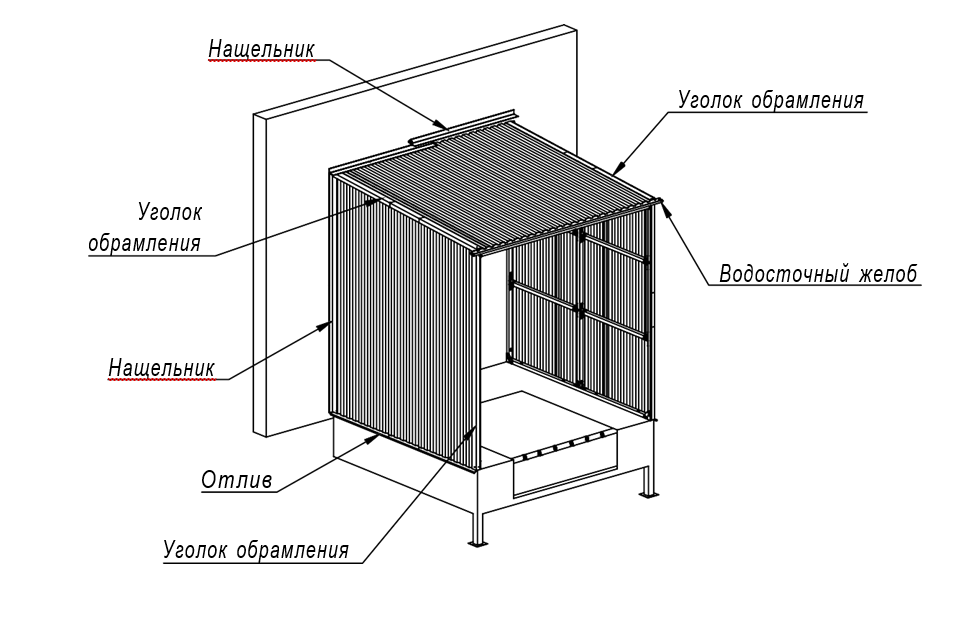 Нащельник

Уголок обрамления

Уголок обрамления

Водосточный желоб

Нащельник

Отлив

Уголок обрамления