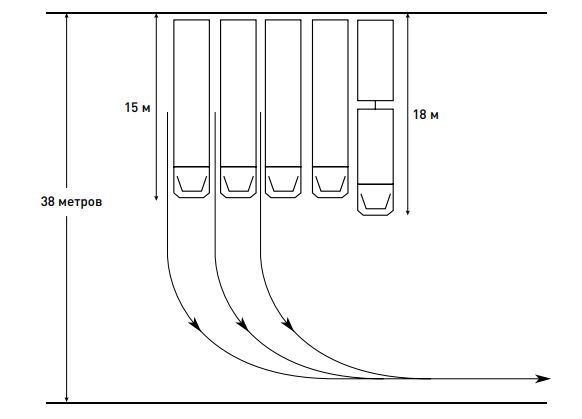 15 м

18 м

38 метров